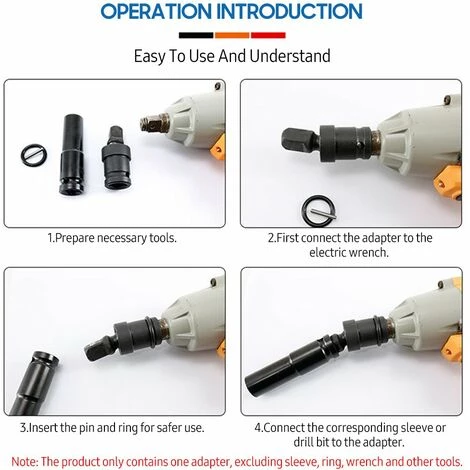 OPERATION INTRODUCTION

Easy To Use And Understand

1.Prepare necessary tools.

2.First connect the adapter to the electric wrench.

3.Insert the pin and ring for safer use.

4.Connect the corresponding sleeve or drill bit to the adapter.

Note: The product only contains one adapter, excluding sleeve, ring, wrench and other tools.