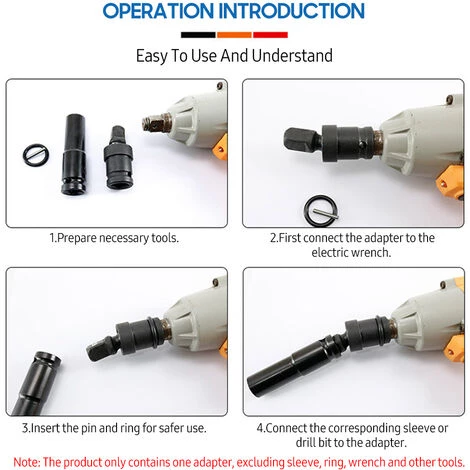 OPERATION INTRODUCTION

Easy To Use And Understand

1.Prepare necessary tools.

2.First connect the adapter to the electric wrench.

3.Insert the pin and ring for safer use.

4.Connect the corresponding sleeve or drill bit to the adapter.

Note: The product only contains one adapter, excluding sleeve, ring, wrench and other tools.