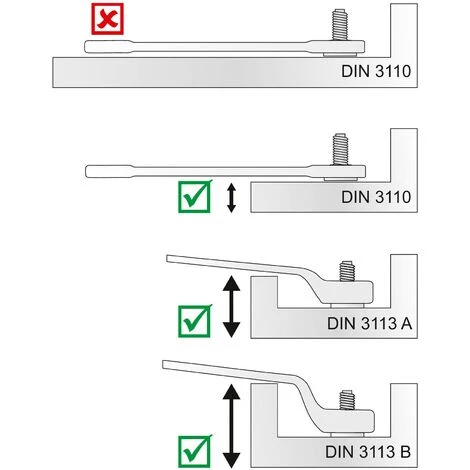 DIN 3110

DIN 3110

DIN 3113 A

DIN 3113 B