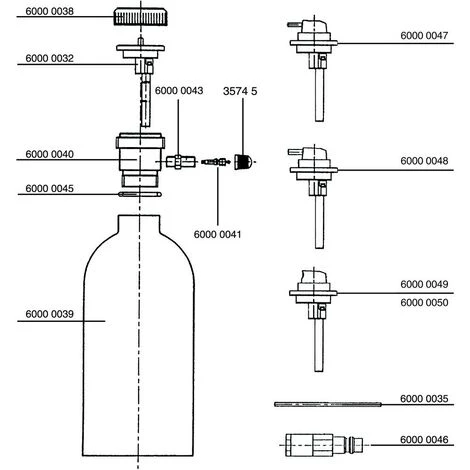 6000 0038

6000 0032

6000 0043

3574 5

6000 0040

6000 0045

6000 0041

6000 0039

6000 0047

6000 0048

6000 0049

6000 0050

6000 0035

6000 0046